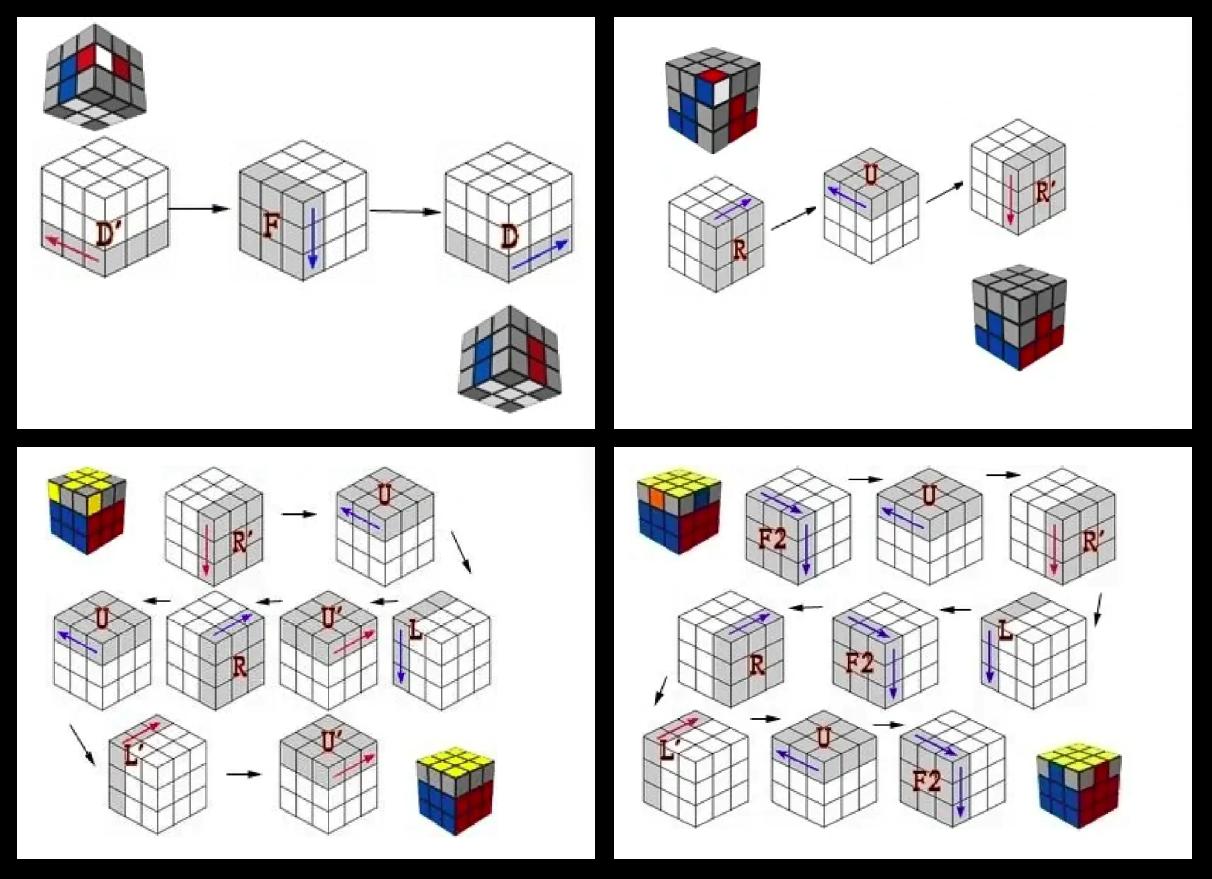 D'
F
D

R
U
R'

R'
U
L
U'
R
U
L'
U'

F2
U
R'
L
F2
R
L'
U
F2